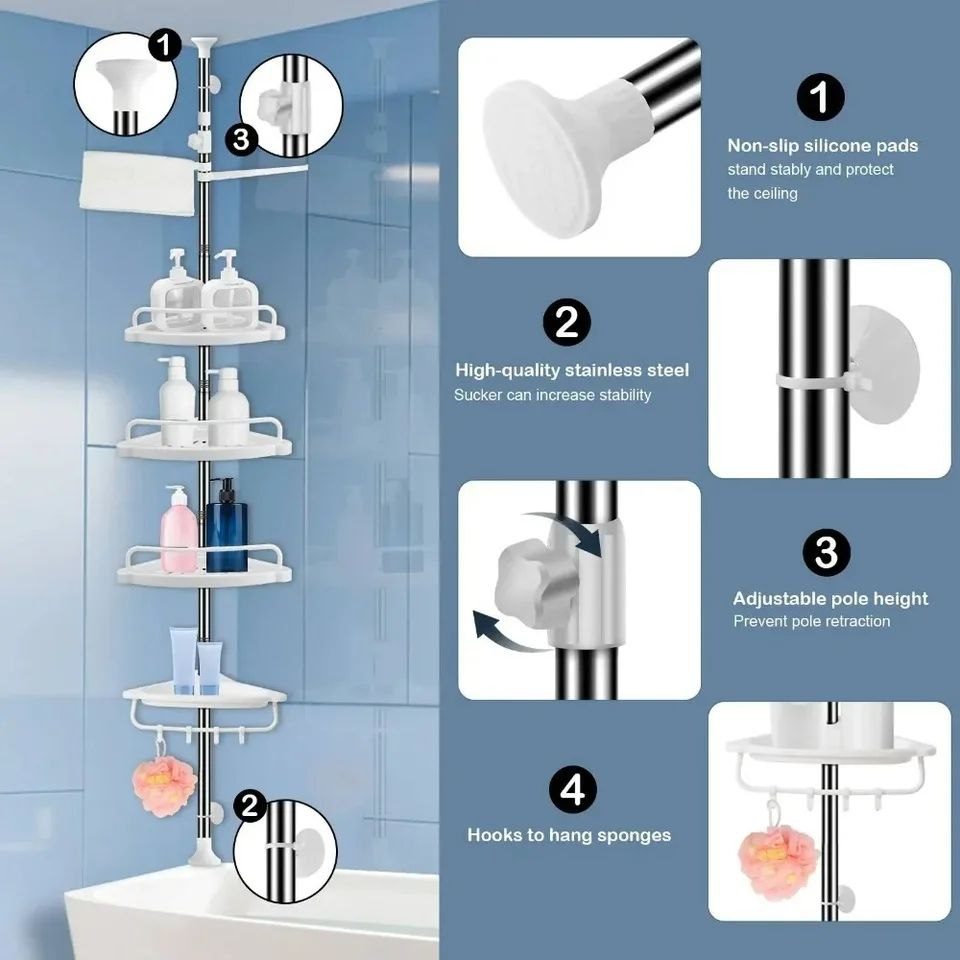 1

3

2

1

Non-slip silicone pads
stand stably and protect the ceiling

2

High-quality stainless steel
Sucker can increase stability

3

Adjustable pole height
Prevent pole retraction

4

Hooks to hang sponges